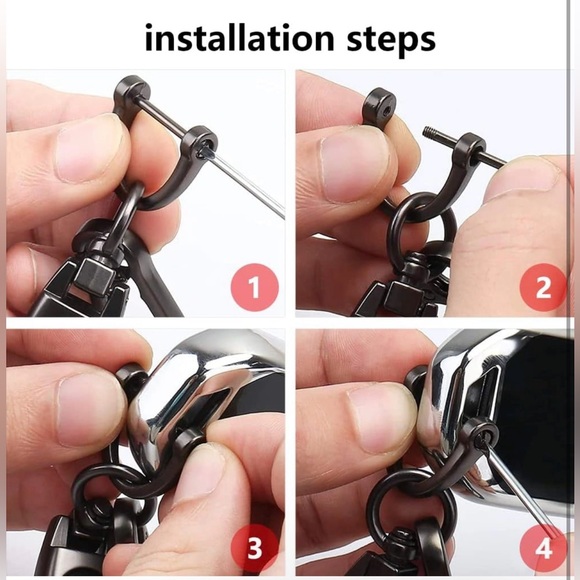 installation steps

1

2

3

4